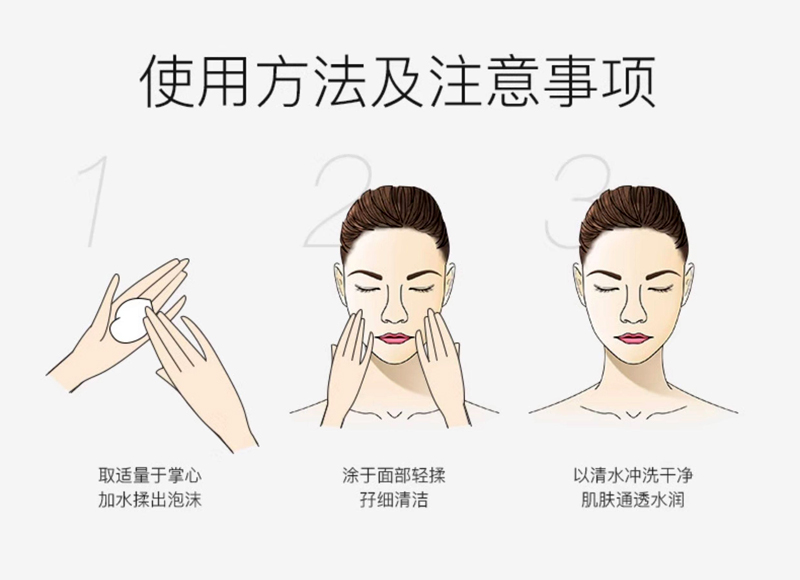 使用方法及注意事项

1

取适量于掌心
加水揉出泡沫

2

涂于面部轻揉
孖细清洁

3

以清水冲洗干净
肌肤通透水润