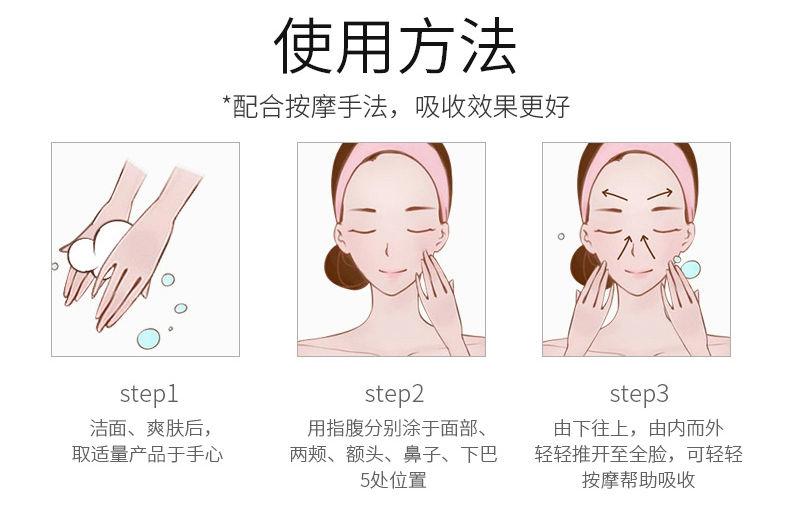 使用方法

*配合按摩手法，吸收效果更好

step1

洁面、爽肤后，取适量产品于手心

step2

用指腹分别涂于面部、两颊、额头、鼻子、下巴5处位置

step3

由下往上，由内而外轻轻推开至全脸，可轻轻按摩帮助吸收