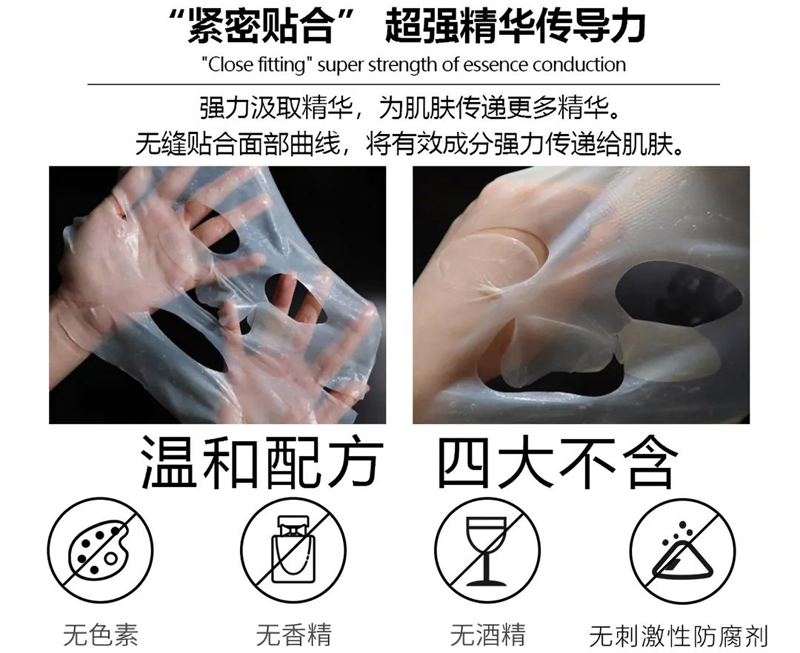 “紧密贴合” 超强精华传导力

"Close fitting" super strength of essence conduction

强力汲取精华，为肌肤传递更多精华。
无缝贴合面部曲线，将有效成分强力传递给肌肤。

温和配方 四大不含

无色素

无香精

无酒精

无刺激性防腐剂