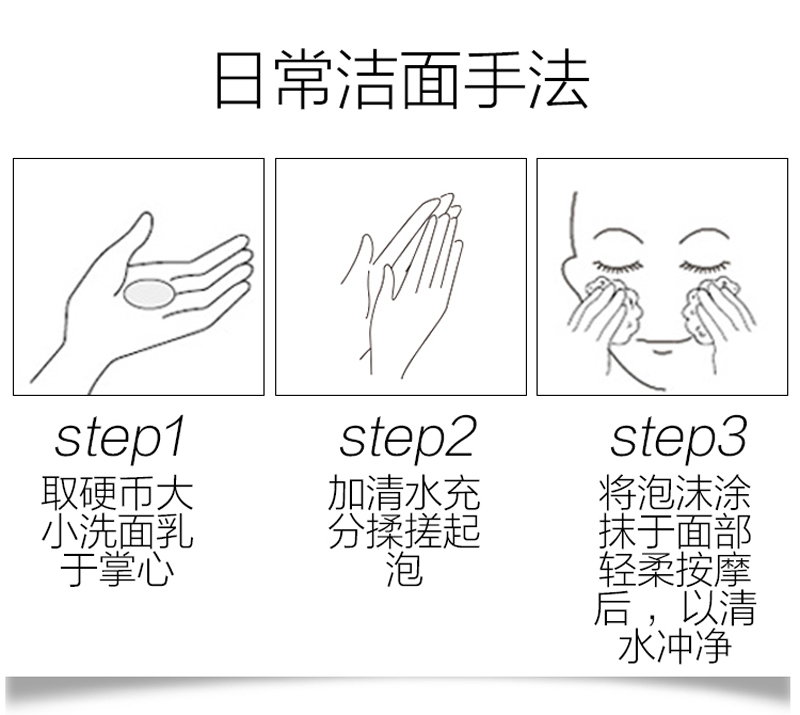 日常洁面手法

step1
取硬币大小洗面乳于掌心

step2
加清水充分揉搓起泡

step3
将泡沫涂抹于面部轻柔按摩后，以清水冲净