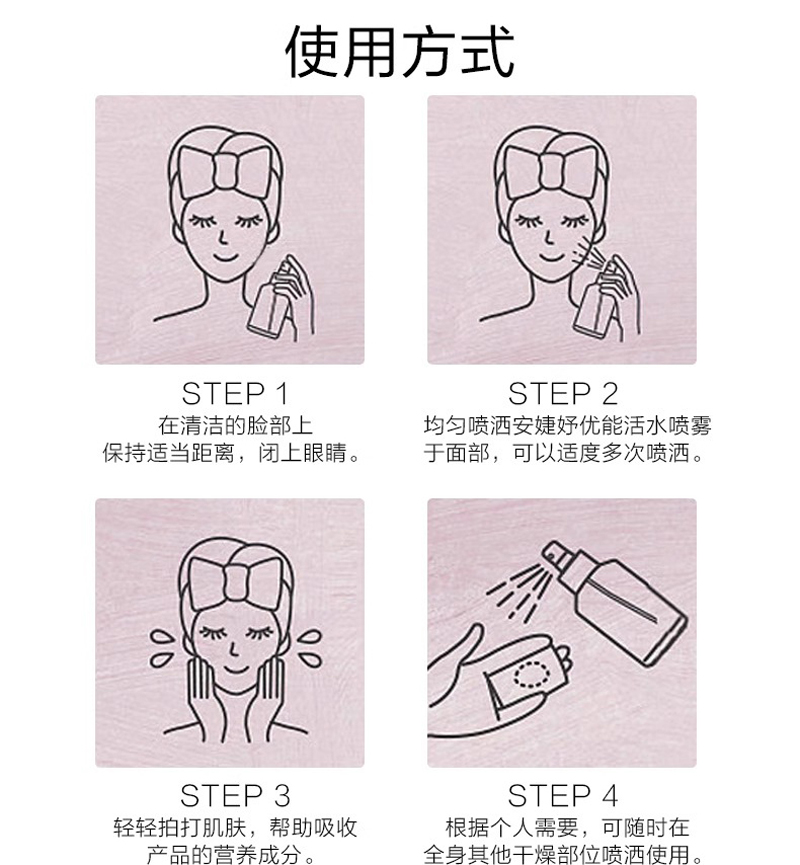 使用方式

STEP 1
在清洁的脸部上
保持适当距离，闭上眼睛。

STEP 2
均匀喷洒安婕妤优能活水喷雾
于面部，可以适度多次喷洒。

STEP 3
轻轻拍打肌肤，帮助吸收
产品的营养成分。

STEP 4
根据个人需要，可随时在
全身其他干燥部位喷洒使用。