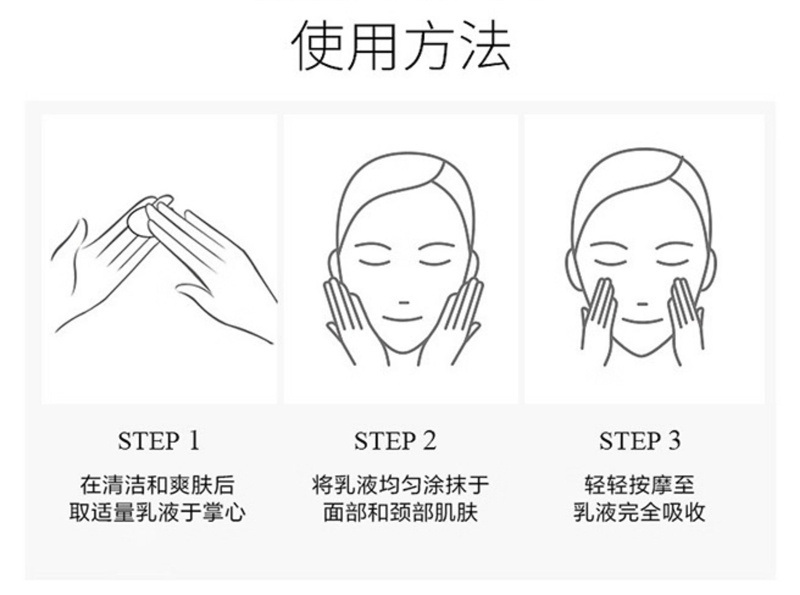 使用方法

STEP 1

在清洁和爽肤后
取适量乳液于掌心

STEP 2

将乳液均匀涂抹于
面部和颈部肌肤

STEP 3

轻轻按摩至
乳液完全吸收