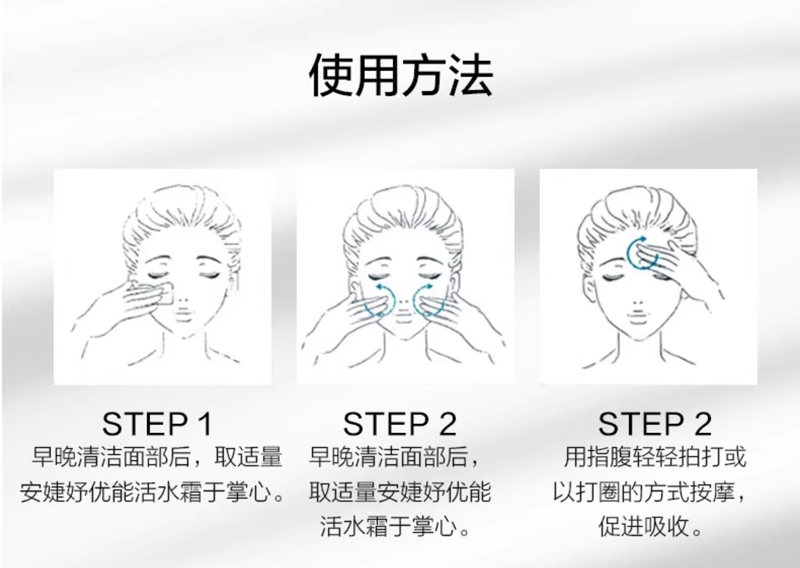 使用方法

STEP 1
早晚清洁面部后，取适量安婕妤优能活水霜于掌心。

STEP 2
早晚清洁面部后，取适量安婕妤优能活水霜于掌心。

STEP 2
用指腹轻轻拍打或以打圈的方式按摩，促进吸收。