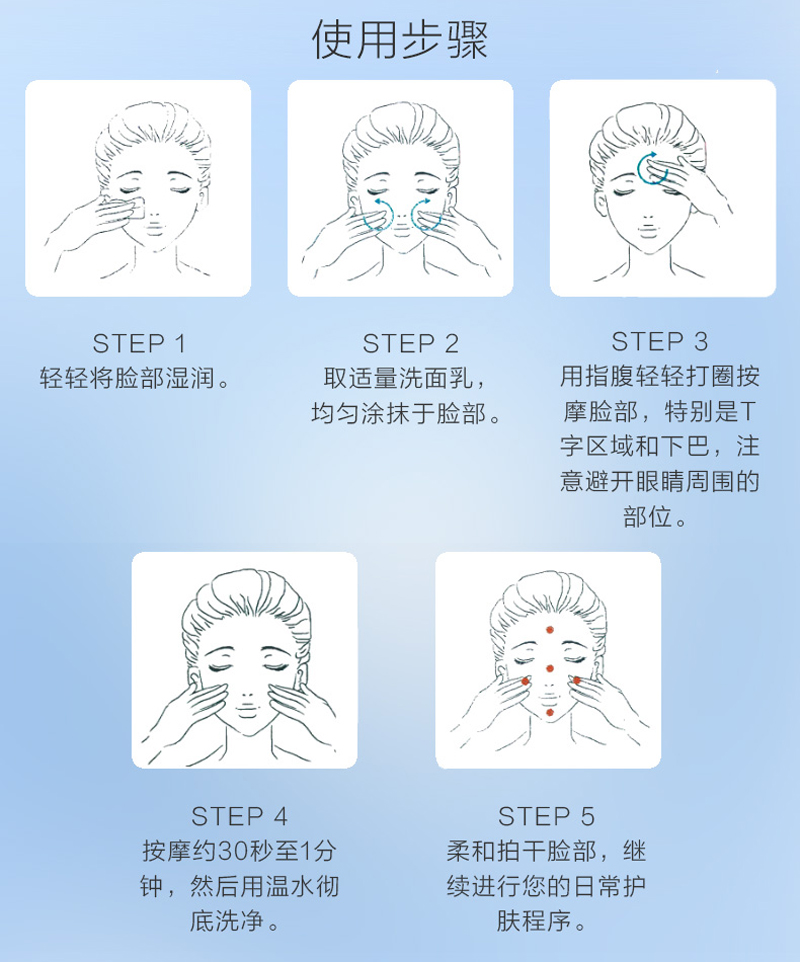 使用步骤

STEP 1
轻轻将脸部湿润。

STEP 2
取适量洗面乳，均匀涂抹于脸部。

STEP 3
用指腹轻轻打圈按摩脸部，特别是T字区域和下巴，注意避开眼睛周围的部位。

STEP 4
按摩约30秒至1分钟，然后用温水彻底洗净。

STEP 5
柔和拍干脸部，继续进行您的日常护肤程序。