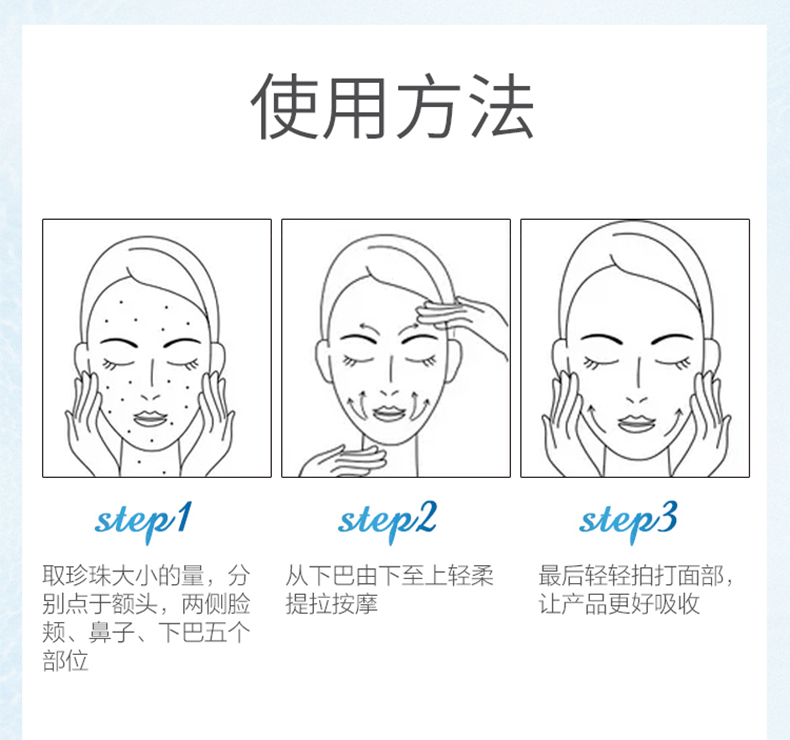 使用方法

step1

取珍珠大小的量，分别点于额头，两侧脸颊、鼻子、下巴五个部位

step2

从下巴由下至上轻柔提拉按摩

step3

最后轻轻拍打面部，让产品更好吸收