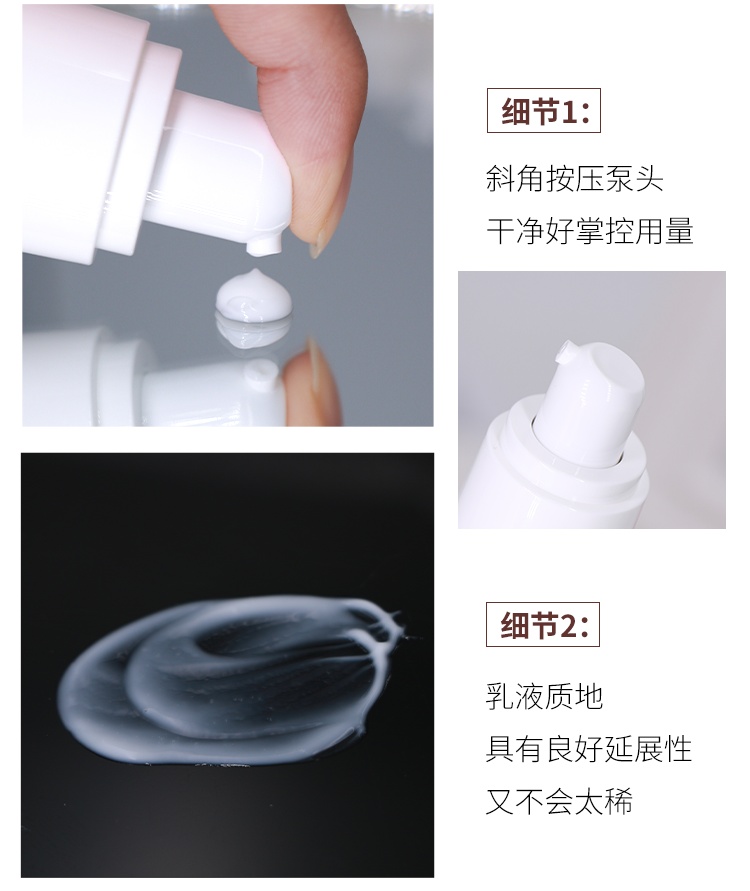 细节1:

斜角按压泵头
干净好掌控用量

细节2:

乳液质地
具有良好延展性
又不会太稀