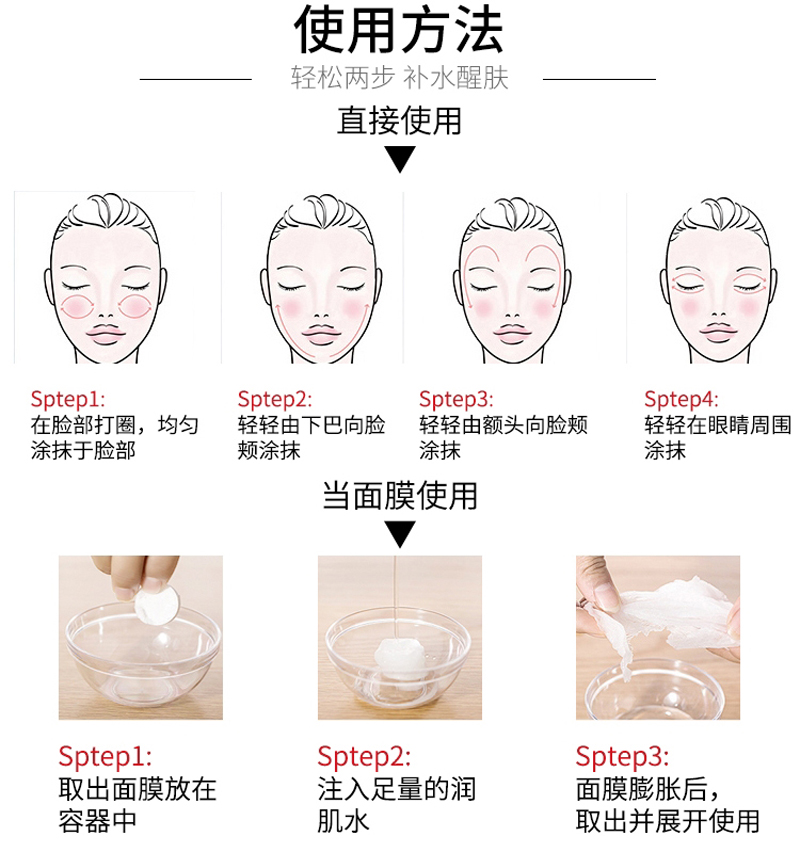 使用方法

轻松两步 补水醒肤

直接使用

Sptep1:
在脸部打圈，均匀涂抹于脸部

Sptep2:
轻轻由下巴向脸颊涂抹

Sptep3:
轻轻由额头向脸颊涂抹

Sptep4:
轻轻在眼睛周围涂抹

当面膜使用

Sptep1:
取出面膜放在容器中

Sptep2:
注入足量的润肌水

Sptep3:
面膜膨胀后，取出并展开使用