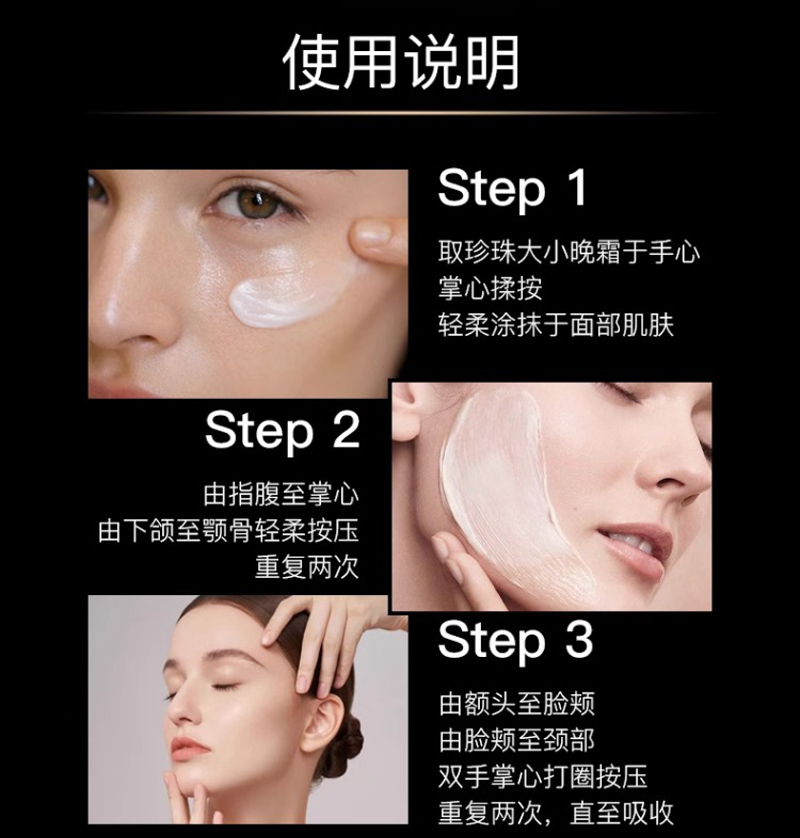 使用说明

Step 1

取珍珠大小晚霜于手心
掌心揉按
轻柔涂抹于面部肌肤

Step 2

由指腹至掌心
由下颌至颚骨轻柔按压
重复两次

Step 3

由额头至脸颊
由脸颊至颈部
双手掌心打圈按压
重复两次，直至吸收