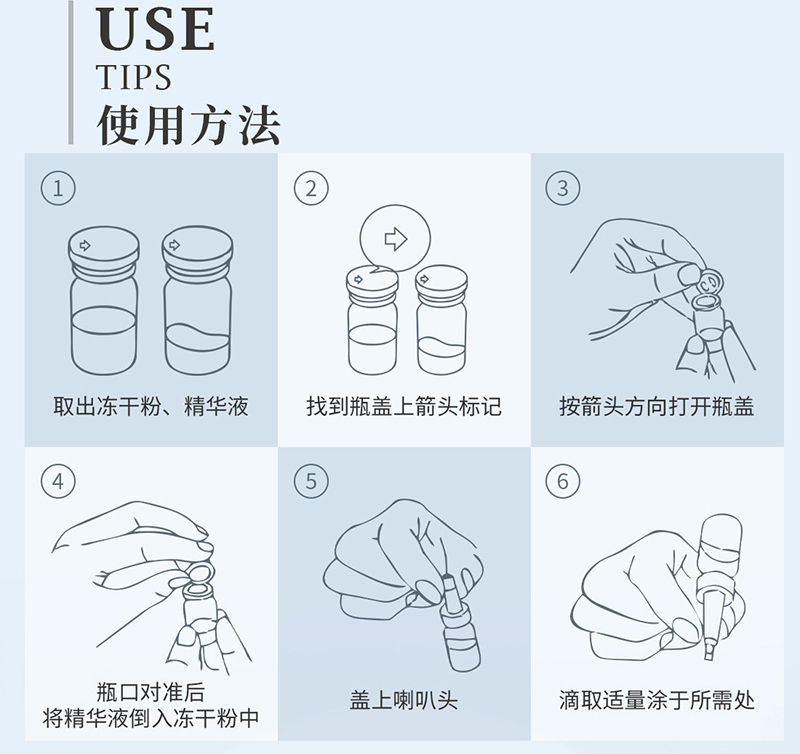 USE
TIPS
使用方法

①
取出冻干粉、精华液

②
找到瓶盖上箭头标记

③
按箭头方向打开瓶盖

④
瓶口对准后
将精华液倒入冻干粉中

⑤
盖上喇叭头

⑥
滴取适量涂于所需处