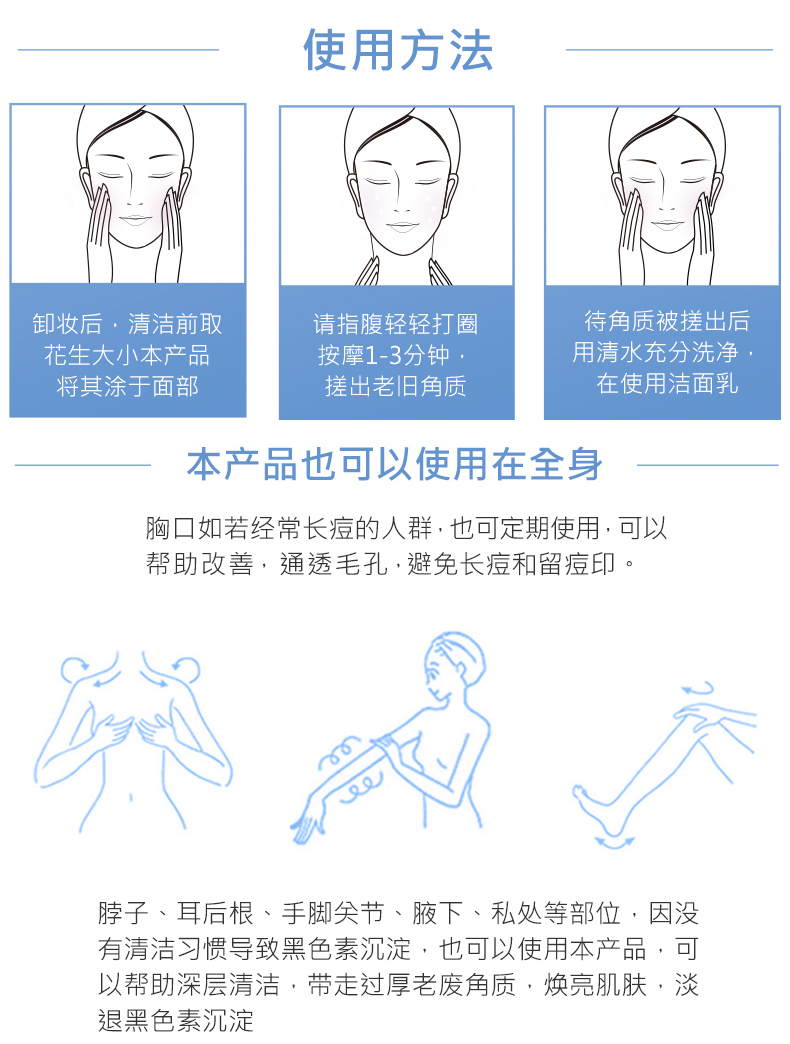 使用方法

卸妆后，清洁前取花生大小本产品将其涂于面部

请指腹轻轻打圈按摩1-3分钟，搓出老旧角质

待角质被搓出后用清水充分洗净，在使用洁面乳

本产品也可以使用在全身

胸口如若经常长痘的人群，也可定期使用，可以帮助改善，通透毛孔，避免长痘和留痘印。

脖子、耳后根、手脚关节、腋下、私处等部位，因没有清洁习惯导致黑色素沉淀，也可以使用本产品，可以帮助深层清洁，带走过厚老废角质，焕亮肌肤，淡退黑色素沉淀