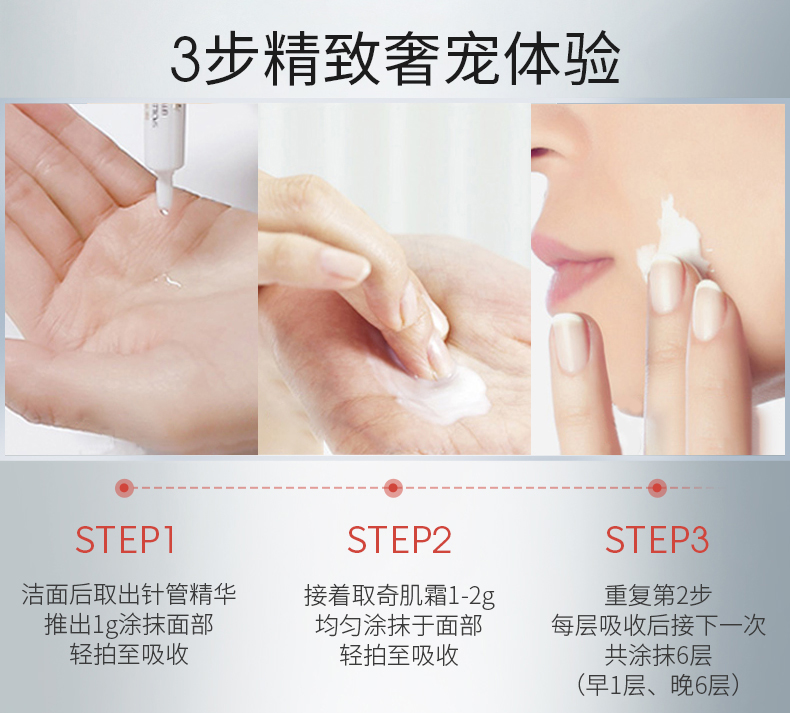 3步精致奢宠体验

STEP1

洁面后取出针管精华
推出1g涂抹面部
轻拍至吸收

STEP2

接着取奇肌霜1-2g
均匀涂抹于面部
轻拍至吸收

STEP3

重复第2步
每层吸收后接下一次
共涂抹6层
（早1层、晚6层）