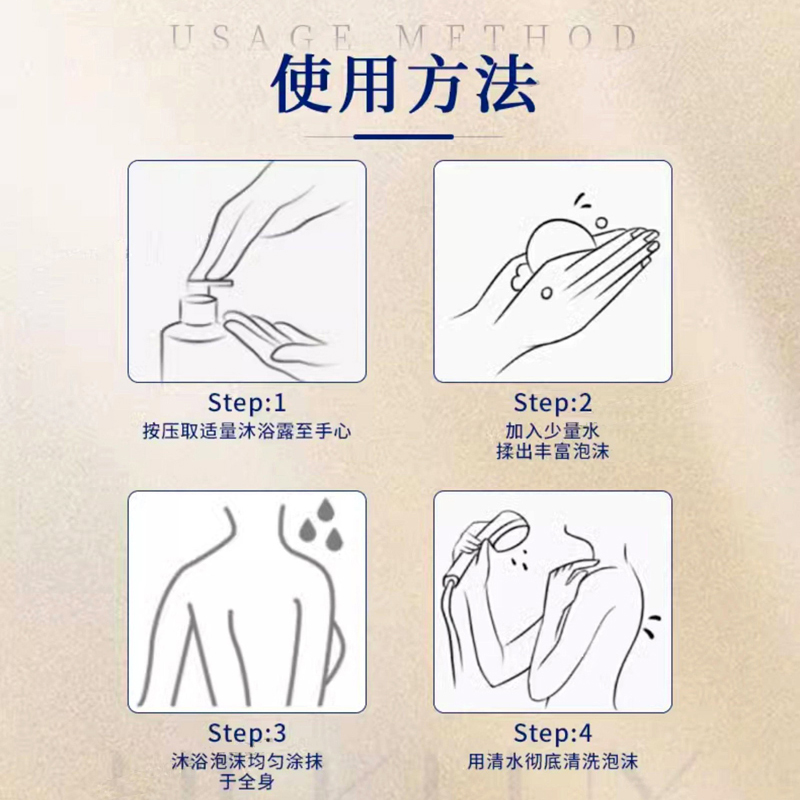 USAGE METHOD
使用方法

Step:1
按压取适量沐浴露至手心

Step:2
加入少量水
揉出丰富泡沫

Step:3
沐浴泡沫均匀涂抹
于全身

Step:4
用清水彻底清洗泡沫