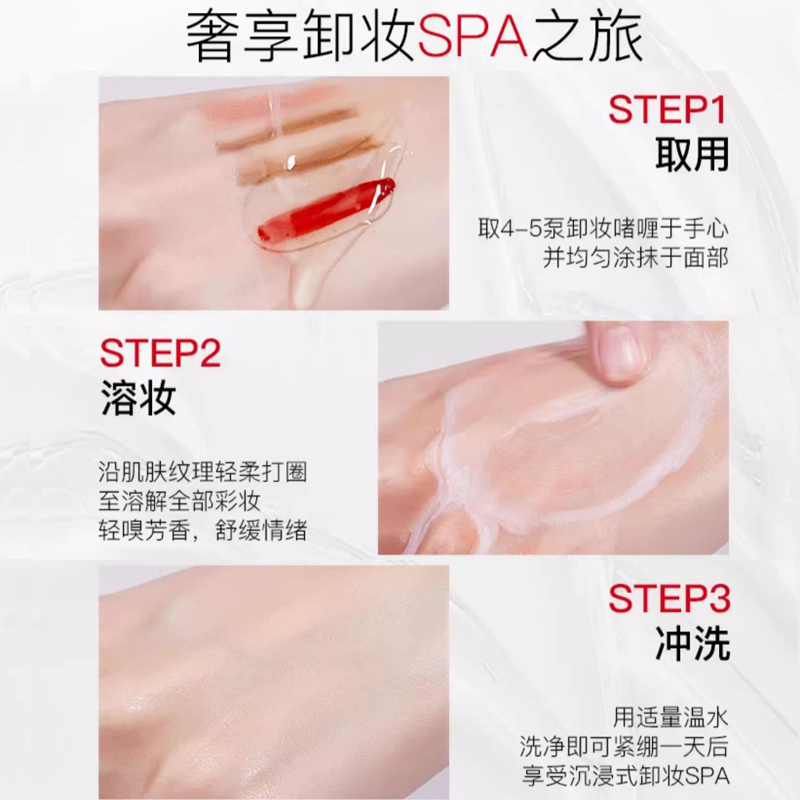 奢享卸妆SPA之旅

STEP1
取用

取4-5泵卸妆啫喱于手心
并均匀涂抹于面部

STEP2
溶妆

沿肌肤纹理轻柔打圈
至溶解全部彩妆
轻嗅芳香，舒缓情绪

STEP3
冲洗

用适量温水
洗净即可紧绷一天后
享受沉浸式卸妆SPA